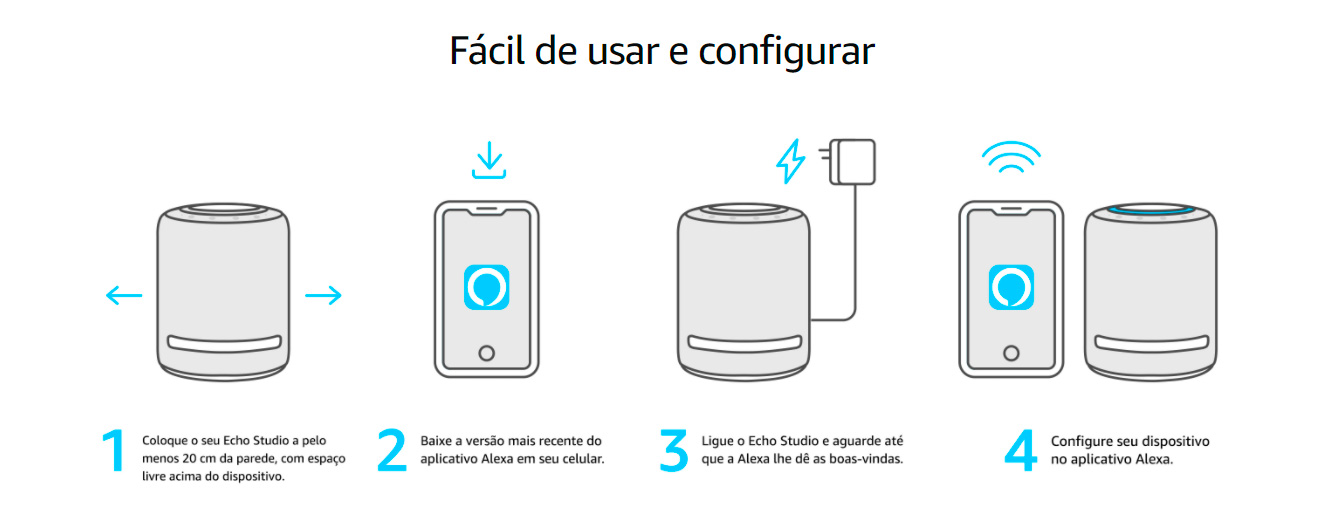 Fácil de usar e configurar

1 Coloque o seu Echo Studio a pelo menos 20 cm da parede, com espaço livre acima do dispositivo.

2 Baixe a versão mais recente do aplicativo Alexa em seu celular.

3 Ligue o Echo Studio e aguarde até que a Alexa lhe dê as boas-vindas.

4 Configure seu dispositivo no aplicativo Alexa.