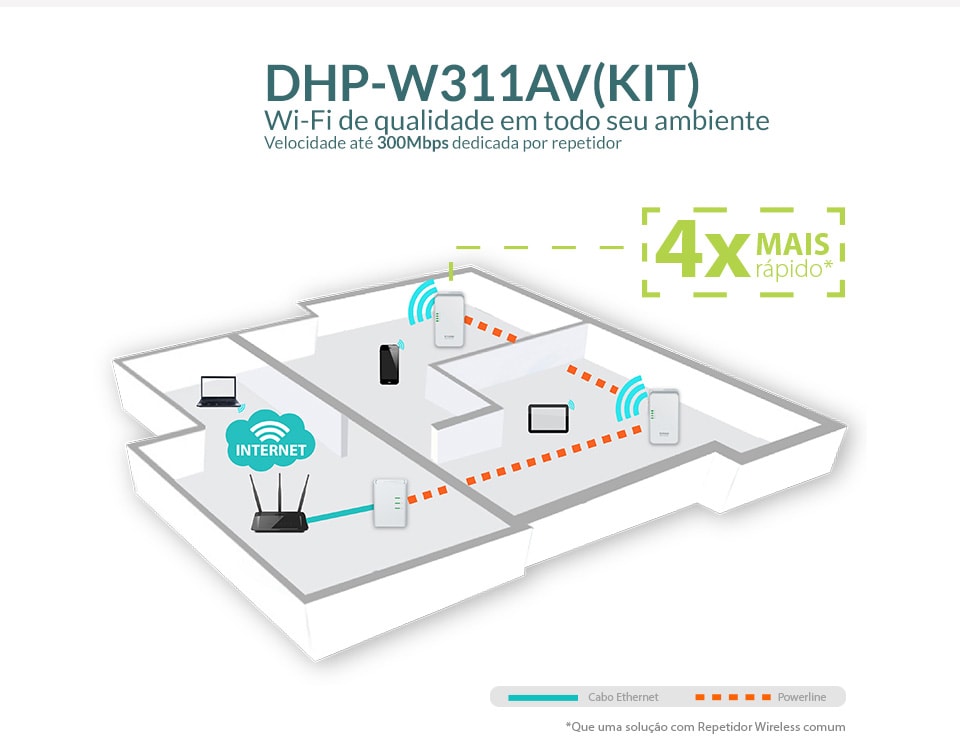 DHP-W311AV(KIT)
Wi-Fi de qualidade em todo seu ambiente
Velocidade até 300Mbps dedicada por repetidor

4x MAIS rápido*

INTERNET

Cabo Ethernet
Powerline

*Que uma solução com Repetidor Wireless comum